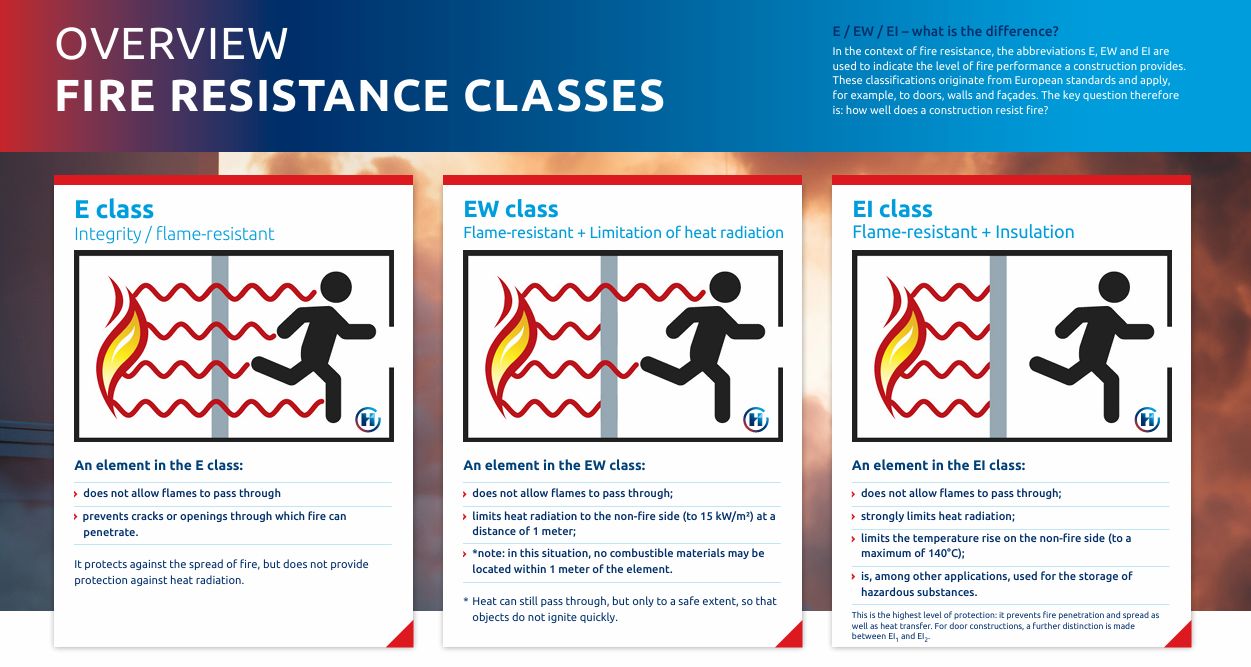 OVERVIEW
FIRE RESISTANCE CLASSES

E / EW / EI – what is the difference?
In the context of fire resistance, the abbreviations E, EW and EI are used to indicate the level of fire performance a construction provides. These classifications originate from European standards and apply, for example, to doors, walls and façades. The key question therefore is: how well does a construction resist fire?

E class
Integrity / flame-resistant

An element in the E class:
› does not allow flames to pass through
› prevents cracks or openings through which fire can penetrate.

It protects against the spread of fire, but does not provide protection against heat radiation.

EW class
Flame-resistant + Limitation of heat radiation

An element in the EW class:
› does not allow flames to pass through;
› limits heat radiation to the non-fire side (to 15 kW/m²) at a distance of 1 meter;
› *note: in this situation, no combustible materials may be located within 1 meter of the element.

* Heat can still pass through, but only to a safe extent, so that objects do not ignite quickly.

EI class
Flame-resistant + Insulation

An element in the EI class:
› does not allow flames to pass through;
› strongly limits heat radiation;
› limits the temperature rise on the non-fire side (to a maximum of 140°C);
› is, among other applications, used for the storage of hazardous substances.

This is the highest level of protection: it prevents fire penetration and spread as well as heat transfer. For door constructions, a further distinction is made between $EI_1$ and $EI_2$.